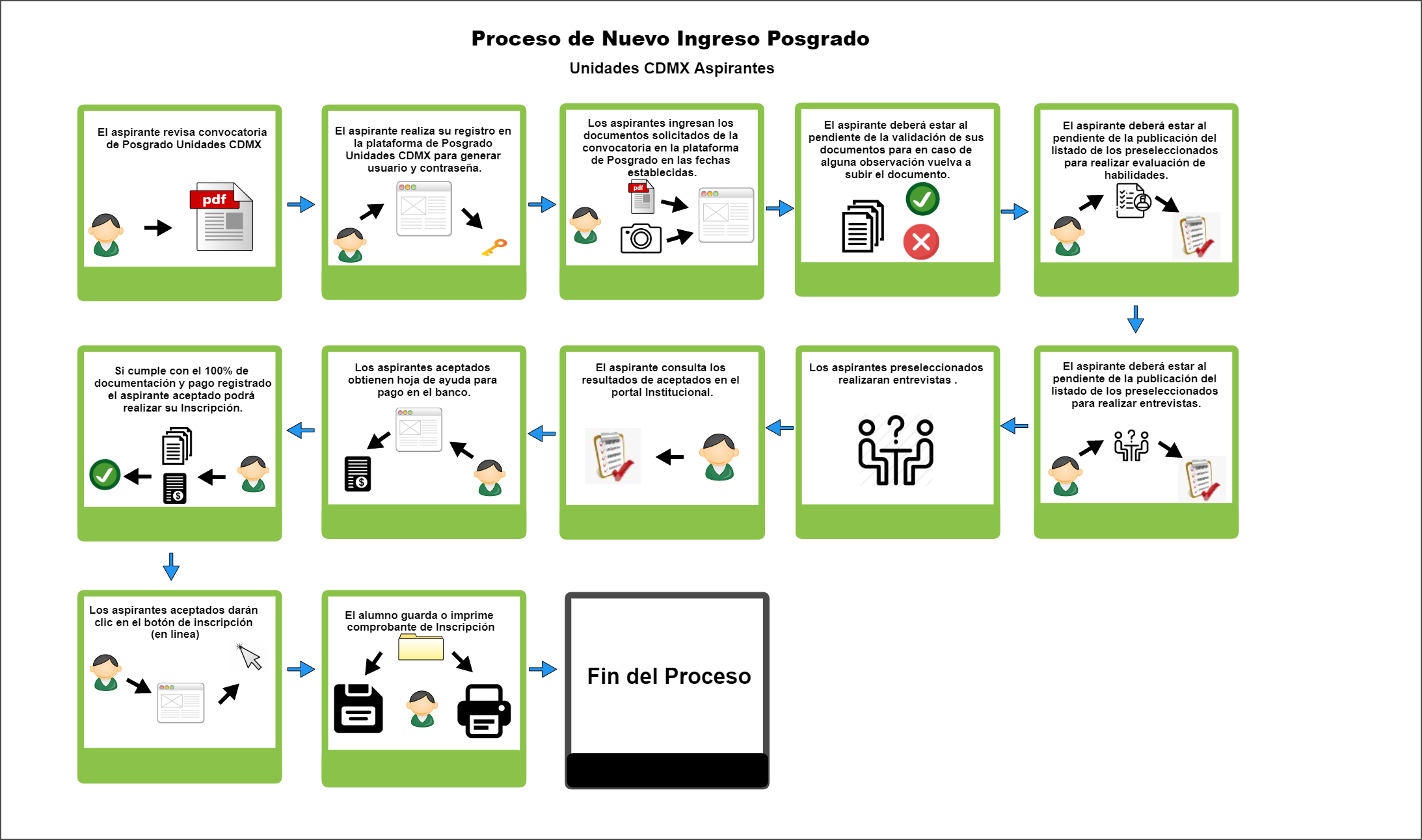 Proceso de Nuevo Ingreso Posgrado

Unidades CDMX Aspirantes

El aspirante revisa convocatoria de Posgrado Unidades CDMX

pdf

El aspirante realiza su registro en la plataforma de Posgrado Unidades CDMX para generar usuario y contraseña.

Los aspirantes ingresan los documentos solicitados de la convocatoria en la plataforma de Posgrado en las fechas establecidas.

pdf

El aspirante deberá estar al pendiente de la validación de sus documentos para en caso de alguna observación vuelva a subir el documento.

El aspirante deberá estar al pendiente de la publicación del listado de los preseleccionados para realizar evaluación de habilidades.

El aspirante deberá estar al pendiente de la publicación del listado de los preseleccionados para realizar entrevistas.

Los aspirantes preseleccionados realizaran entrevistas .

El aspirante consulta los resultados de aceptados en el portal Institucional.

Los aspirantes aceptados obtienen hoja de ayuda para pago en el banco.

Si cumple con el 100% de documentación y pago registrado el aspirante aceptado podrá realizar su Inscripción.

Los aspirantes aceptados darán clic en el botón de inscripción (en linea)

El alumno guarda o imprime comprobante de Inscripción

Fin del Proceso